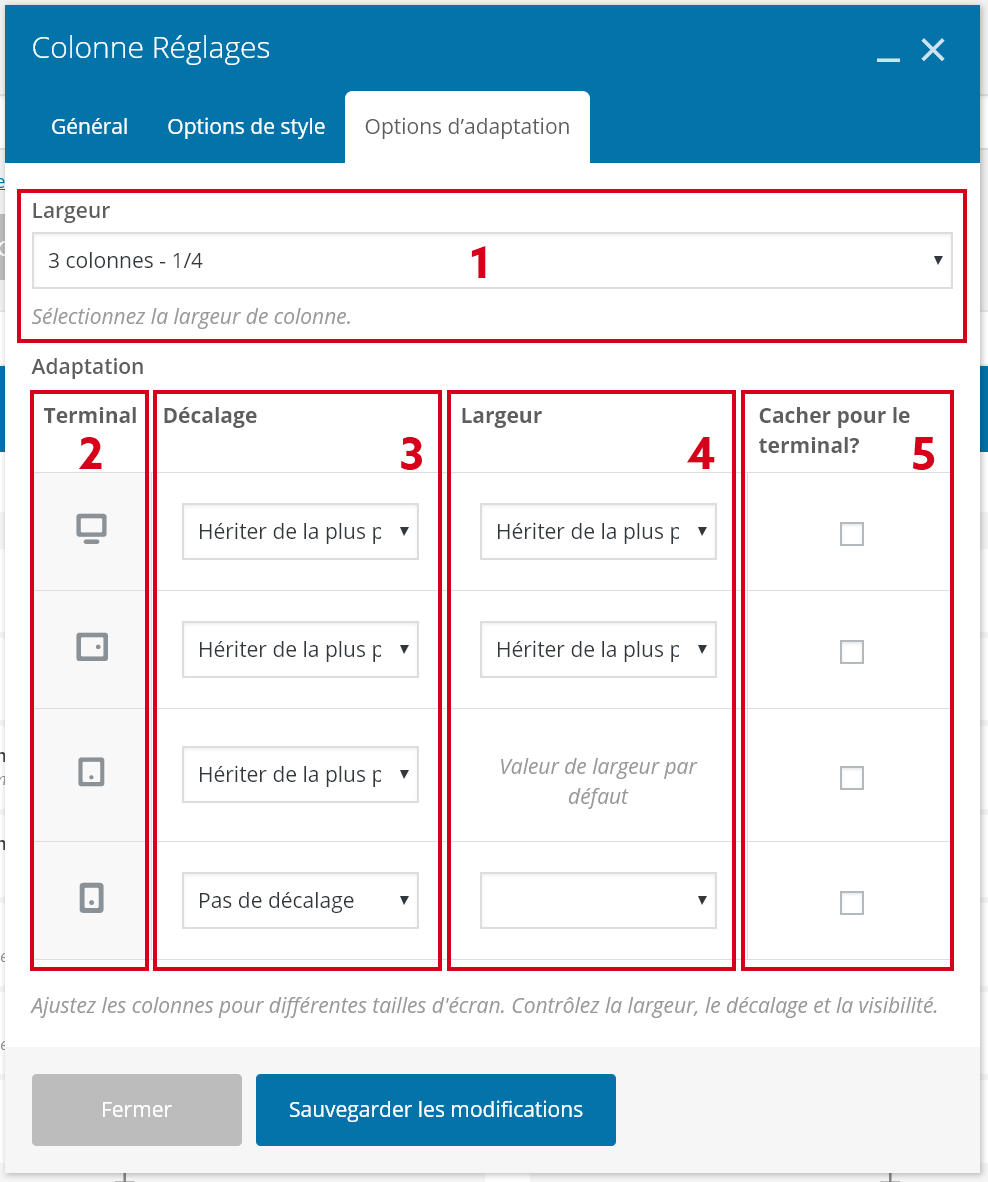 Colonne Réglages

Général Options de style Options d'adaptation

Largeur

3 colonnes - 1/4

1

Sélectionnez la largeur de colonne.

Adaptation

| Terminal 2 | Décalage 3 | Largeur 4 | Cacher pour le terminal? 5 |
|---|---|---|---|
| | Hériter de la plus p | Hériter de la plus p | |
| | Hériter de la plus p | Hériter de la plus p | |
| | Hériter de la plus p | Valeur de largeur par défaut | |
| | Pas de décalage | | |

Ajustez les colonnes pour différentes tailles d'écran. Contrôlez la largeur, le décalage et la visibilité.

Fermer Sauvegarder les modifications